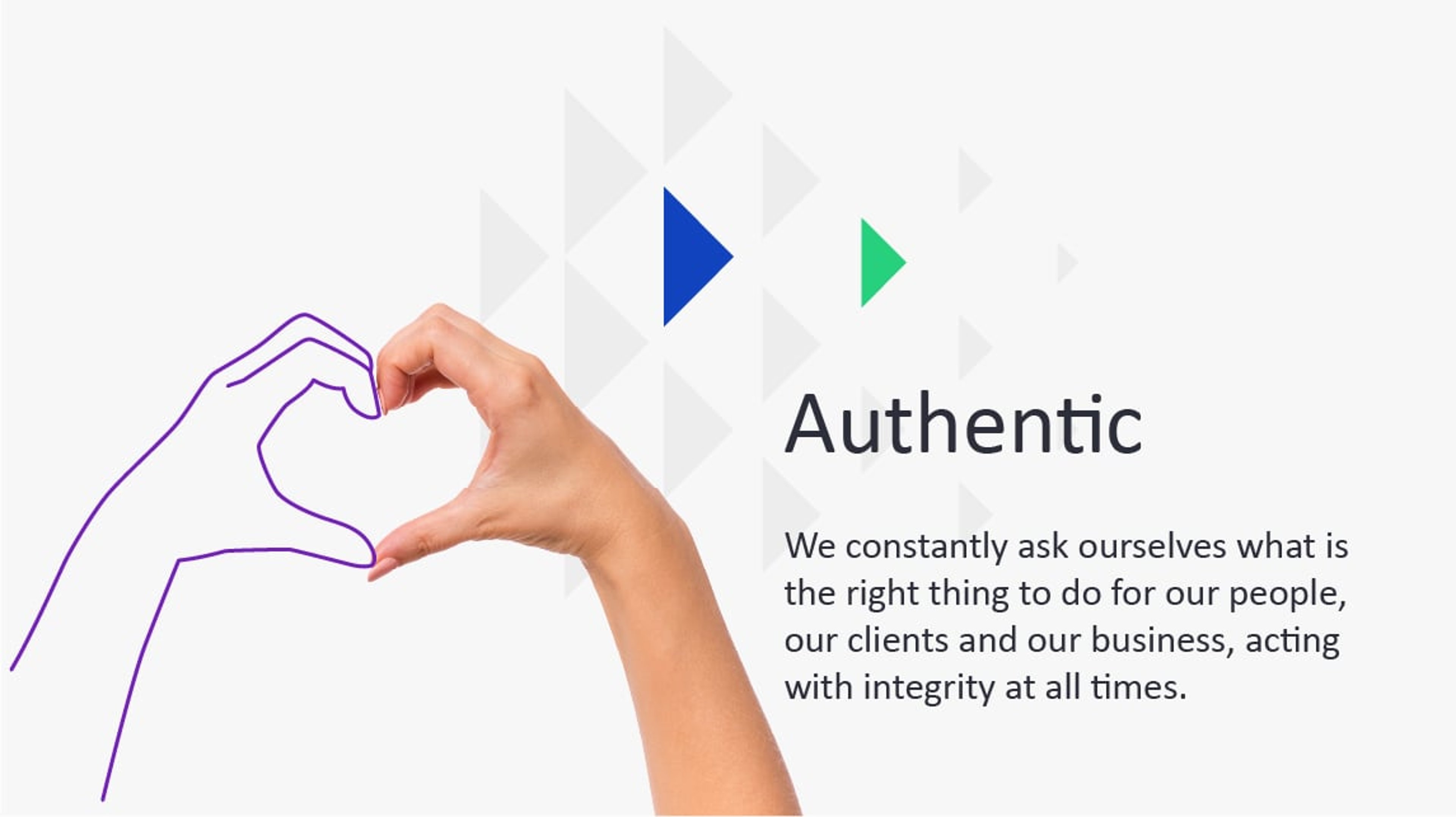 Authentic

We constantly ask ourselves what is the right thing to do for our people, our clients and our business, acting with integrity at all times.